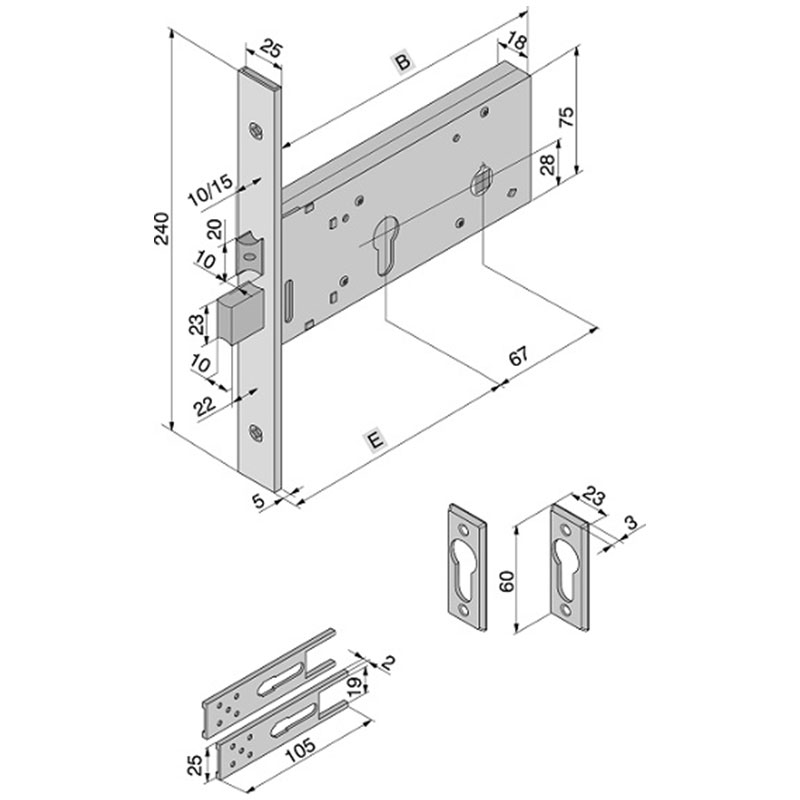 25
B
18
75
28
240
10/15
20
10
23
10
22
67
E
5
23
3
60
2
19
105
25